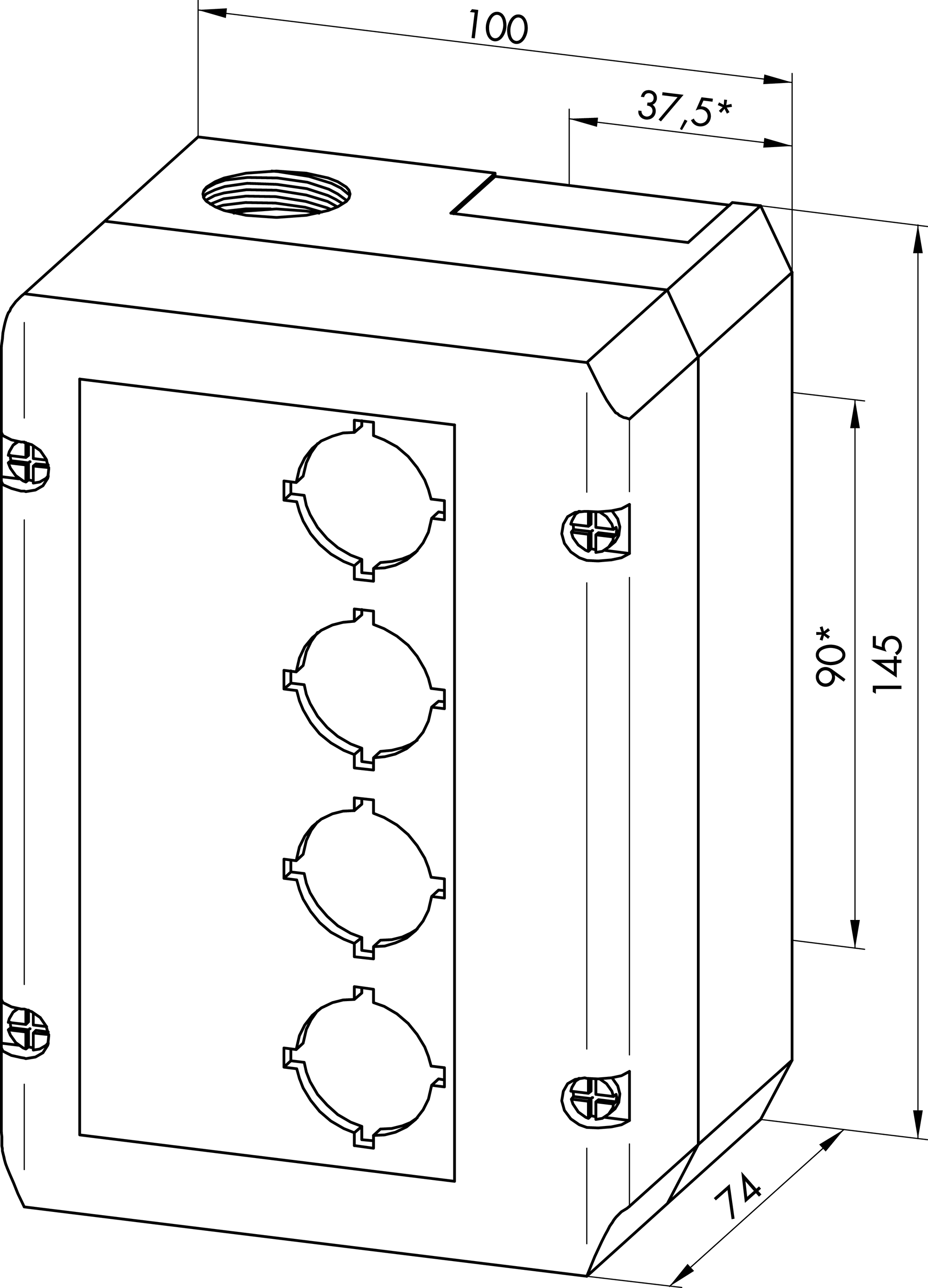 100

37,5*

90*

145

74