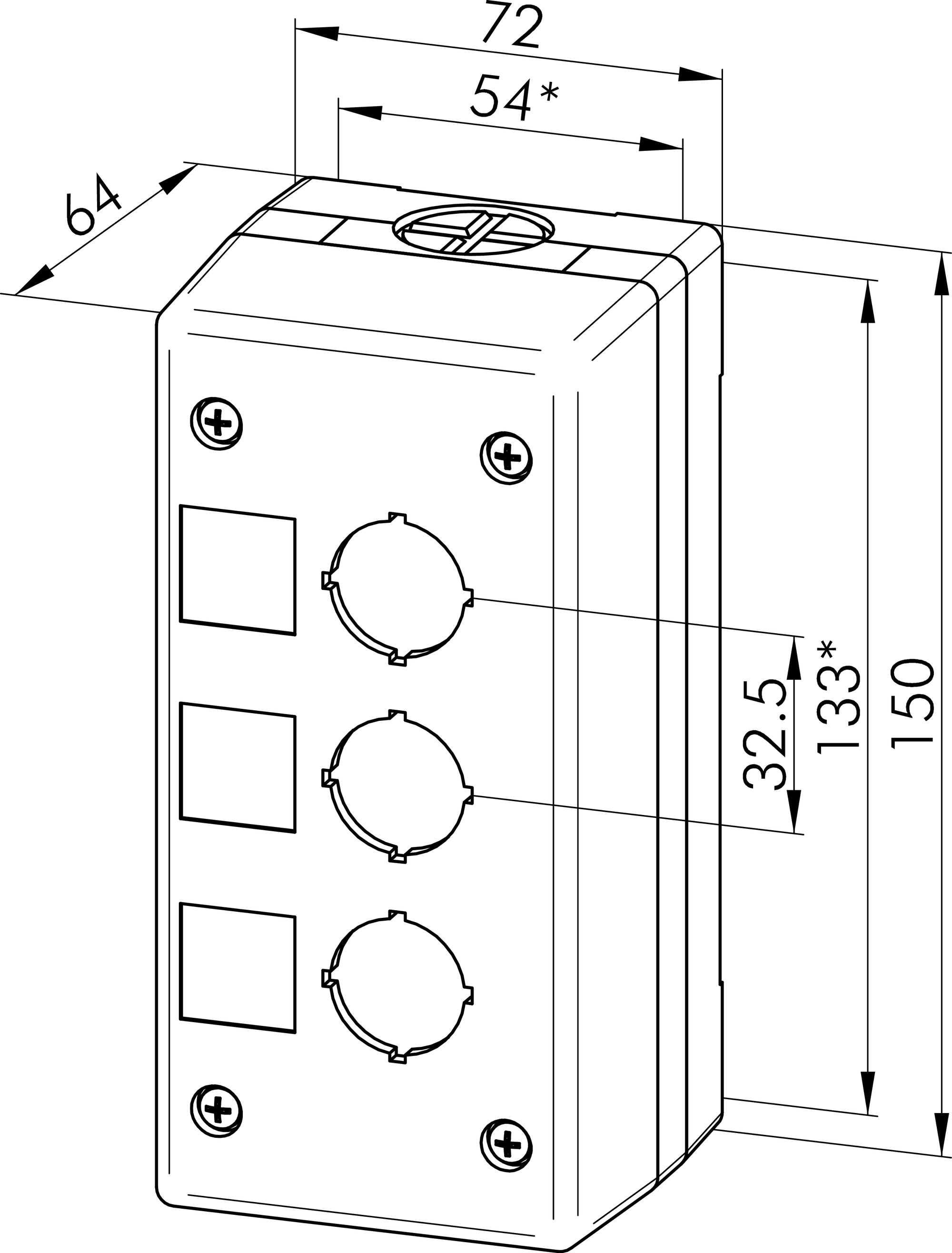 72
54*
64
32.5
133*
150